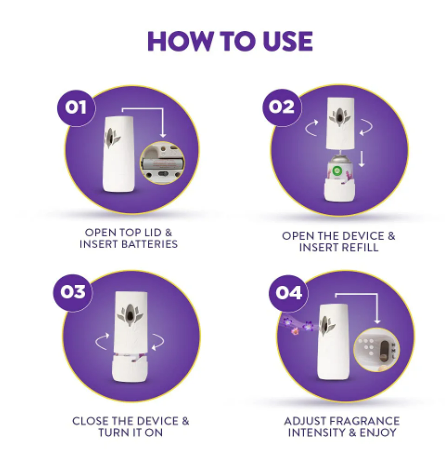 HOW TO USE

01

OPEN TOP LID & INSERT BATTERIES

02

OPEN THE DEVICE & INSERT REFILL

03

CLOSE THE DEVICE & TURN IT ON

04

ADJUST FRAGRANCE INTENSITY & ENJOY