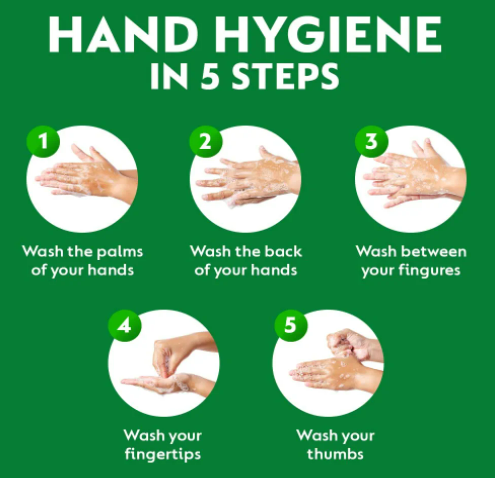 HAND HYGIENE
IN 5 STEPS

1
Wash the palms of your hands

2
Wash the back of your hands

3
Wash between your fingures

4
Wash your fingertips

5
Wash your thumbs