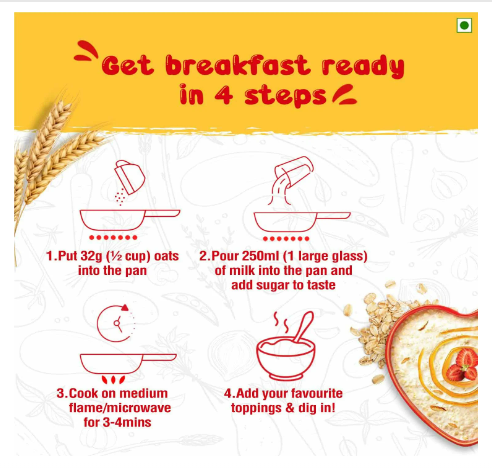 Get breakfast ready in 4 steps

1.Put 32g (½ cup) oats into the pan

2.Pour 250ml (1 large glass) of milk into the pan and add sugar to taste

3.Cook on medium flame/microwave for 3-4mins

4.Add your favourite toppings & dig in!