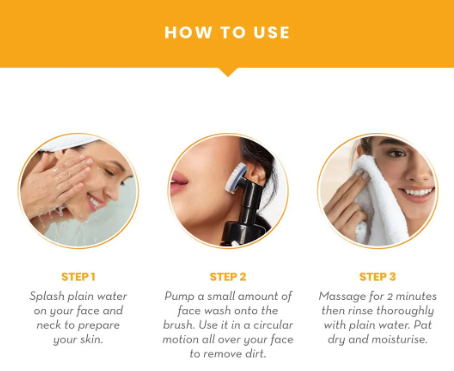 HOW TO USE

STEP 1
Splash plain water on your face and neck to prepare your skin.

STEP 2
Pump a small amount of face wash onto the brush. Use it in a circular motion all over your face to remove dirt.

STEP 3
Massage for 2 minutes then rinse thoroughly with plain water. Pat dry and moisturise.