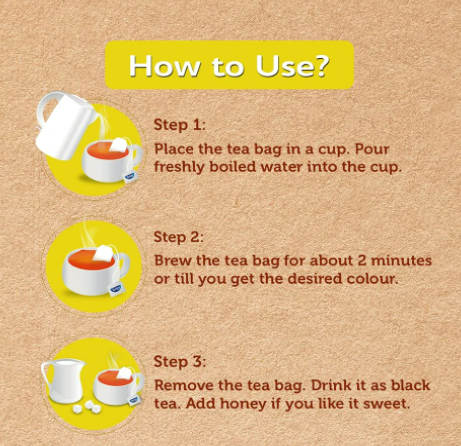 How to Use?

Step 1:
Place the tea bag in a cup. Pour freshly boiled water into the cup.

Step 2:
Brew the tea bag for about 2 minutes or till you get the desired colour.

Step 3:
Remove the tea bag. Drink it as black tea. Add honey if you like it sweet.