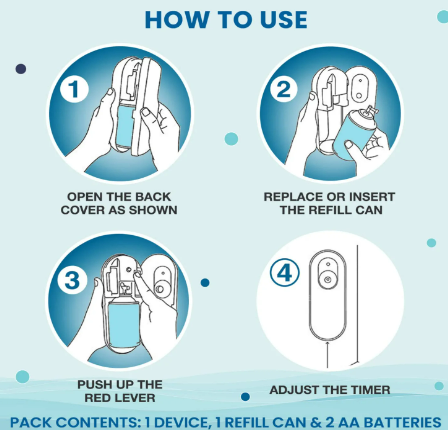 HOW TO USE

1
OPEN THE BACK COVER AS SHOWN

2
REPLACE OR INSERT THE REFILL CAN

3
PUSH UP THE RED LEVER

4
ADJUST THE TIMER

PACK CONTENTS: 1 DEVICE, 1 REFILL CAN & 2 AA BATTERIES