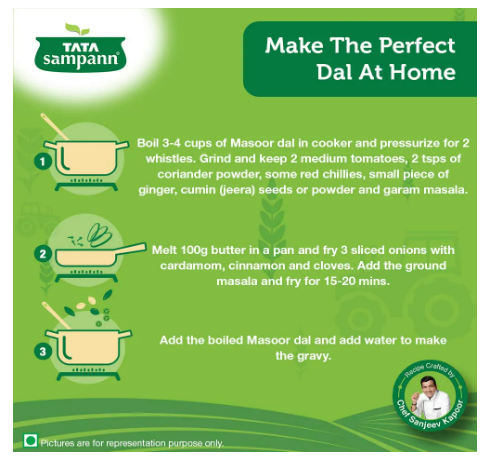 TATA sampann®

Make The Perfect Dal At Home

1

Boil 3-4 cups of Masoor dal in cooker and pressurize for 2 whistles. Grind and keep 2 medium tomatoes, 2 tsps of coriander powder, some red chillies, small piece of ginger, cumin (jeera) seeds or powder and garam masala.

2

Melt 100g butter in a pan and fry 3 sliced onions with cardamom, cinnamon and cloves. Add the ground masala and fry for 15-20 mins.

3

Add the boiled Masoor dal and add water to make the gravy.

Recipe Crafted by Chef Sanjeev Kapoor

Pictures are for representation purpose only.